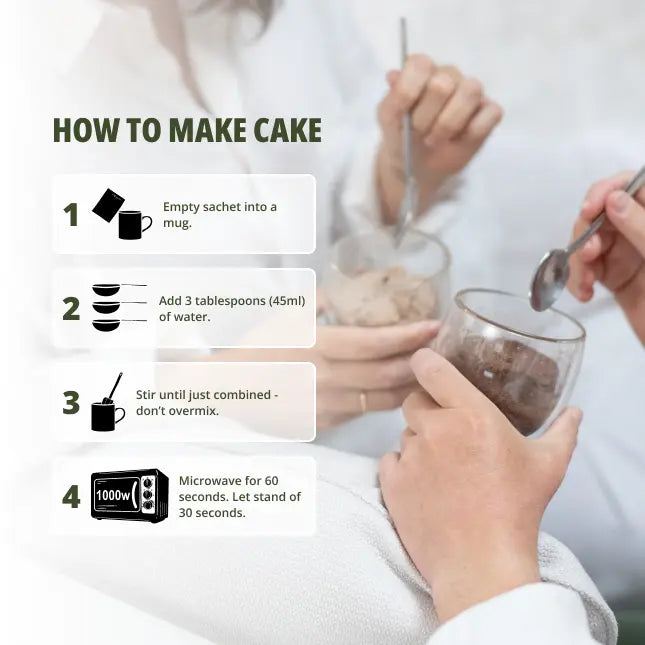 HOW TO MAKE CAKE

1 Empty sachet into a mug.

2 Add 3 tablespoons (45ml) of water.

3 Stir until just combined - don't overmix.

4 1000w Microwave for 60 seconds. Let stand of 30 seconds.